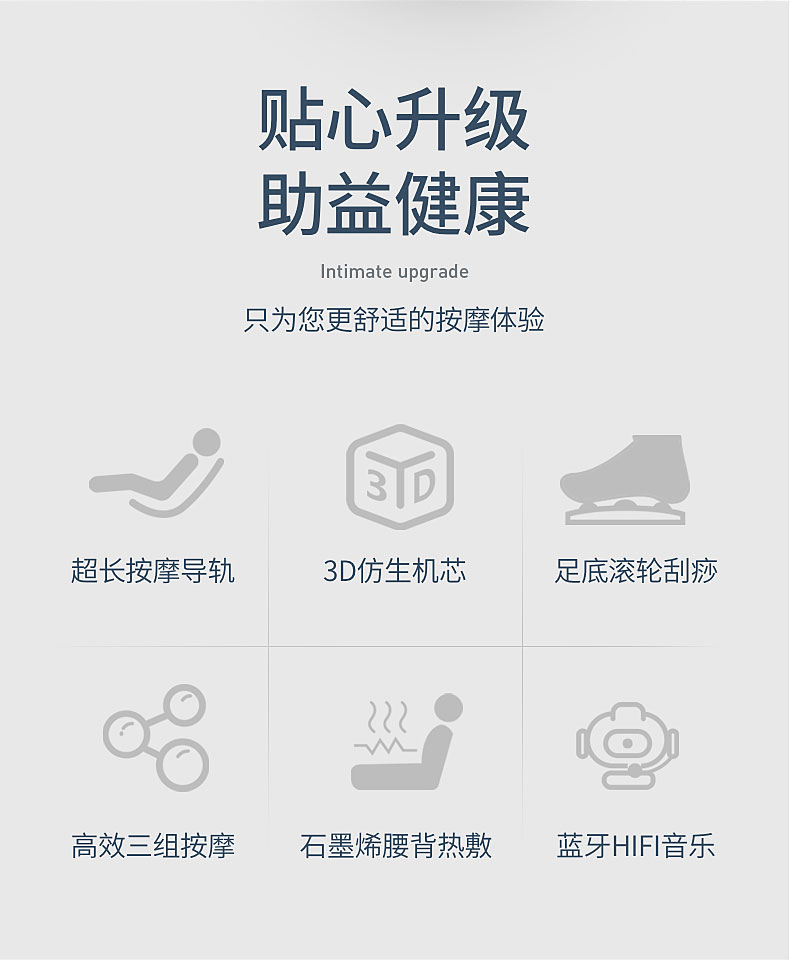 贴心升级
助益健康

Intimate upgrade

只为您更舒适的按摩体验

3D

超长按摩导轨

3D仿生机芯

足底滚轮刮痧

高效三组按摩

石墨烯腰背热敷

蓝牙HIFI音乐